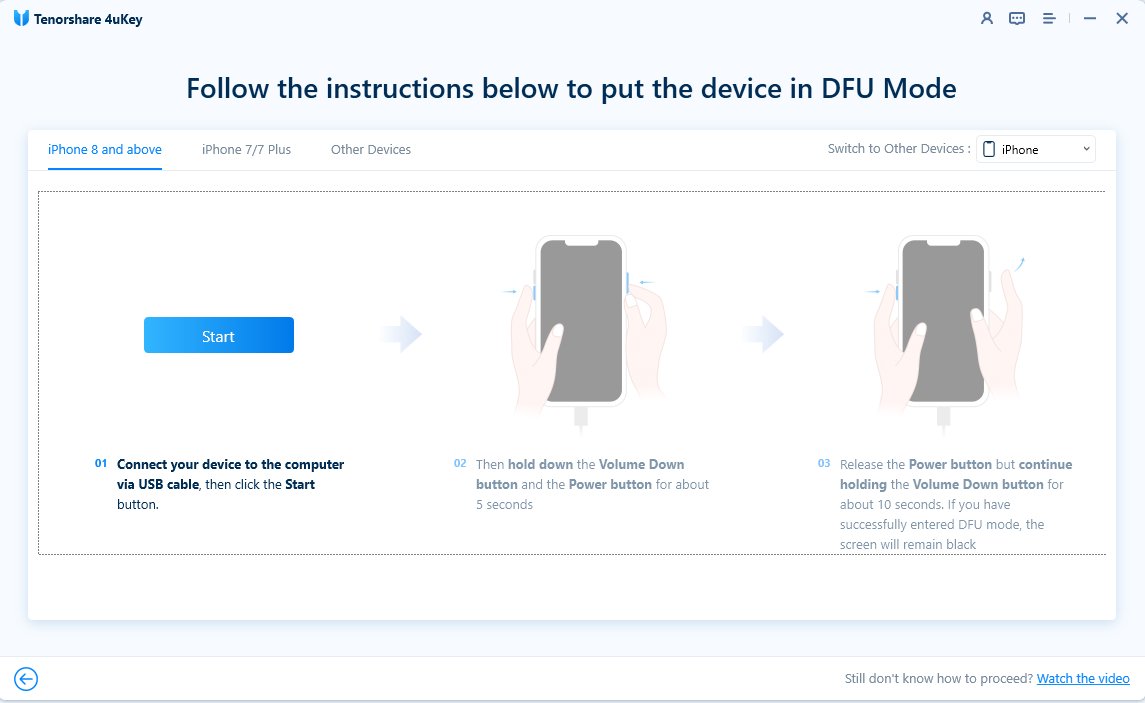 Tenorshare 4uKey

Follow the instructions below to put the device in DFU Mode

iPhone 8 and above

iPhone 7/7 Plus

Other Devices

Switch to Other Devices :

iPhone

Start

01 Connect your device to the computer via USB cable, then click the Start button.

02 Then hold down the Volume Down button and the Power button for about 5 seconds

03 Release the Power button but continue holding the Volume Down button for about 10 seconds. If you have successfully entered DFU mode, the screen will remain black

Still don't know how to proceed? Watch the video