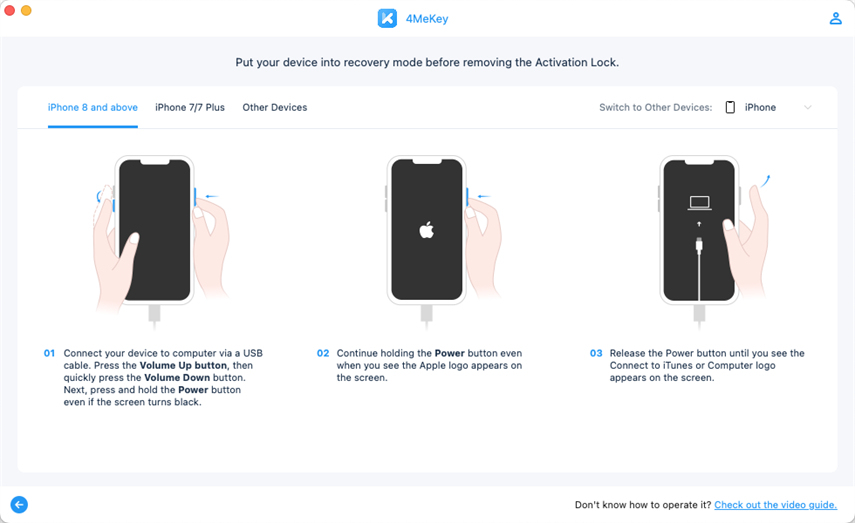 4MeKey

Put your device into recovery mode before removing the Activation Lock.

iPhone 8 and above iPhone 7/7 Plus Other Devices

Switch to Other Devices: iPhone

01 Connect your device to computer via a USB cable. Press the Volume Up button, then quickly press the Volume Down button. Next, press and hold the Power button even if the screen turns black.

02 Continue holding the Power button even when you see the Apple logo appears on the screen.

03 Release the Power button until you see the Connect to iTunes or Computer logo appears on the screen.

Don't know how to operate it? Check out the video guide.