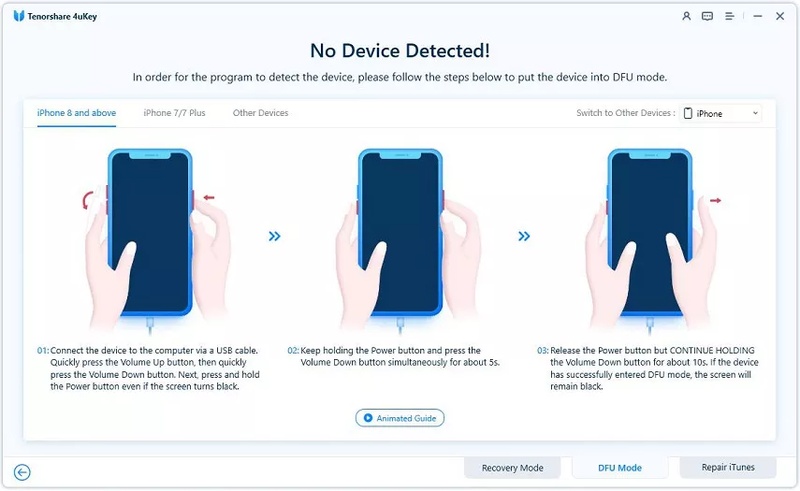 Tenorshare 4uKey

No Device Detected!

In order for the program to detect the device, please follow the steps below to put the device into DFU mode.

iPhone 8 and above iPhone 7/7 Plus Other Devices

Switch to Other Devices : iPhone

01: Connect the device to the computer via a USB cable. Quickly press the Volume Up button, then quickly press the Volume Down button. Next, press and hold the Power button even if the screen turns black.

02: Keep holding the Power button and press the Volume Down button simultaneously for about 5s.

03: Release the Power button but CONTINUE HOLDING the Volume Down button for about 10s. If the device has successfully entered DFU mode, the screen will remain black.

Animated Guide

Recovery Mode DFU Mode Repair iTunes