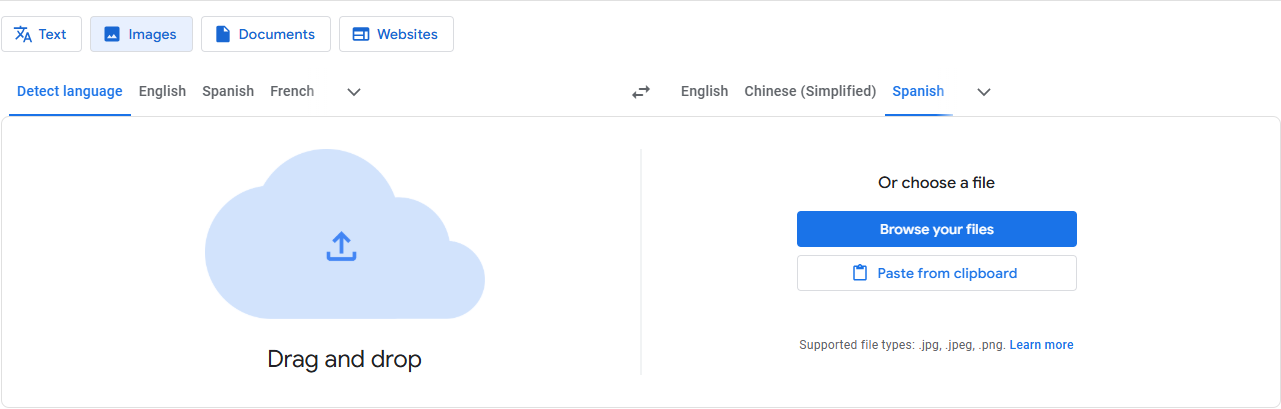 Text Images Documents Websites

Detect language English Spanish French

English Chinese (Simplified) Spanish

Drag and drop

Or choose a file

Browse your files

Paste from clipboard

Supported file types: .jpg, .jpeg, .png. Learn more